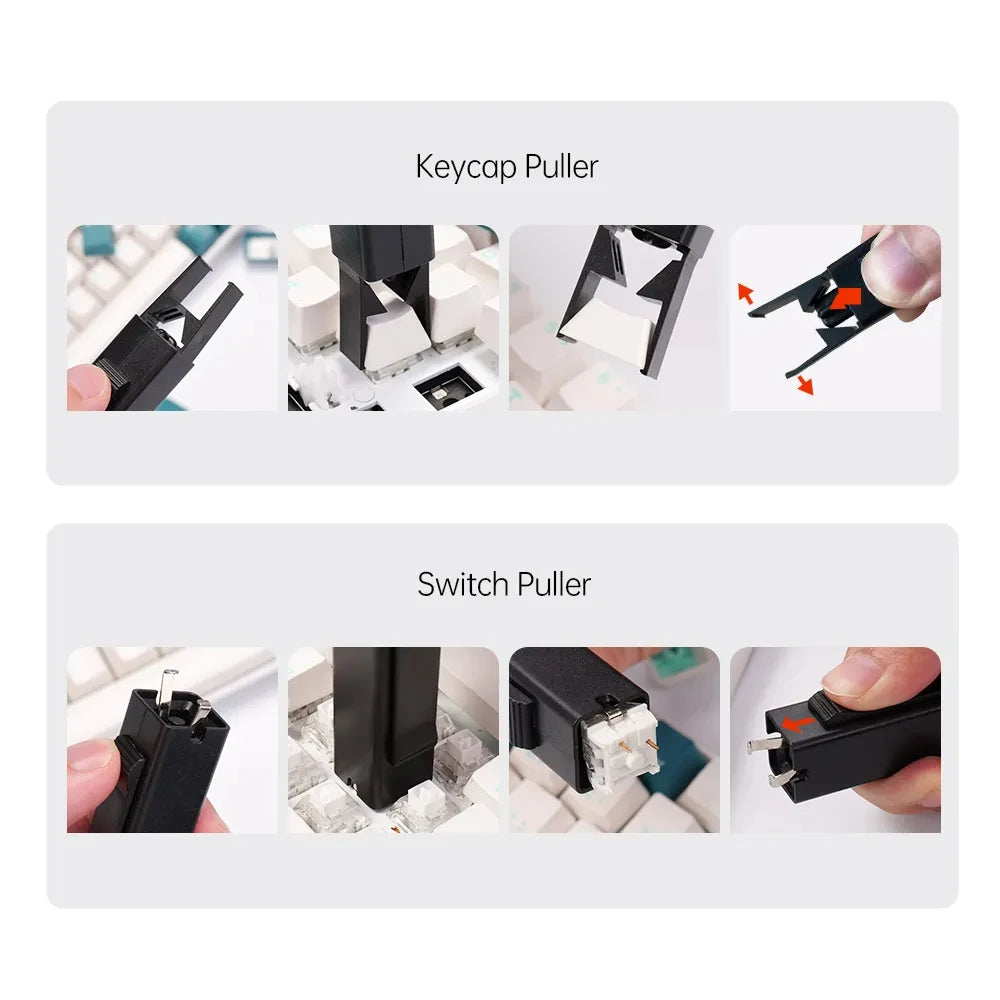 Keycap Puller

Switch Puller